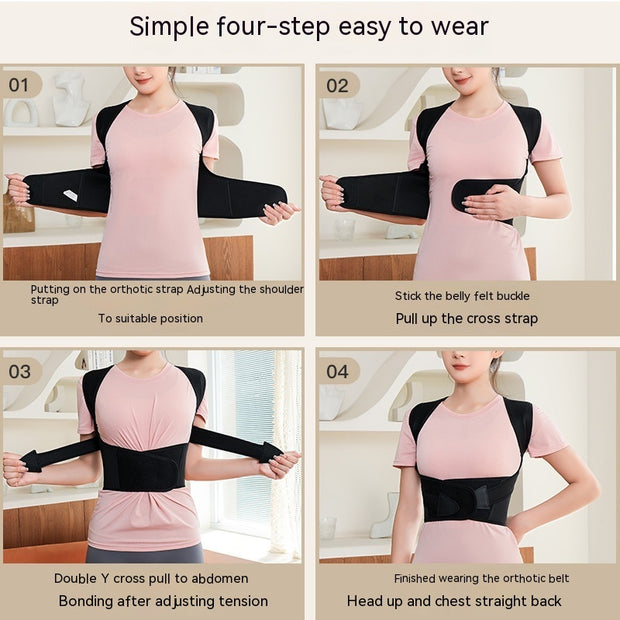 Simple four-step easy to wear

01

Putting on the orthotic strap Adjusting the shoulder strap

To suitable position

02

Stick the belly felt buckle

Pull up the cross strap

03

Double Y cross pull to abdomen

Bonding after adjusting tension

04

Finished wearing the orthotic belt

Head up and chest straight back